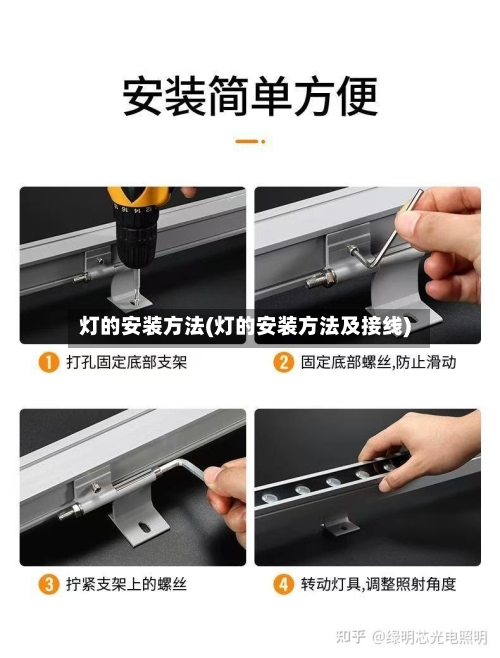 安装简单方便

灯的安装方法(灯的安装方法及接线)

1 打孔固定底部支架

2 固定底部螺丝,防止滑动

3 拧紧支架上的螺丝

4 转动灯具,调整照射角度

知乎 @绿明芯光电照明